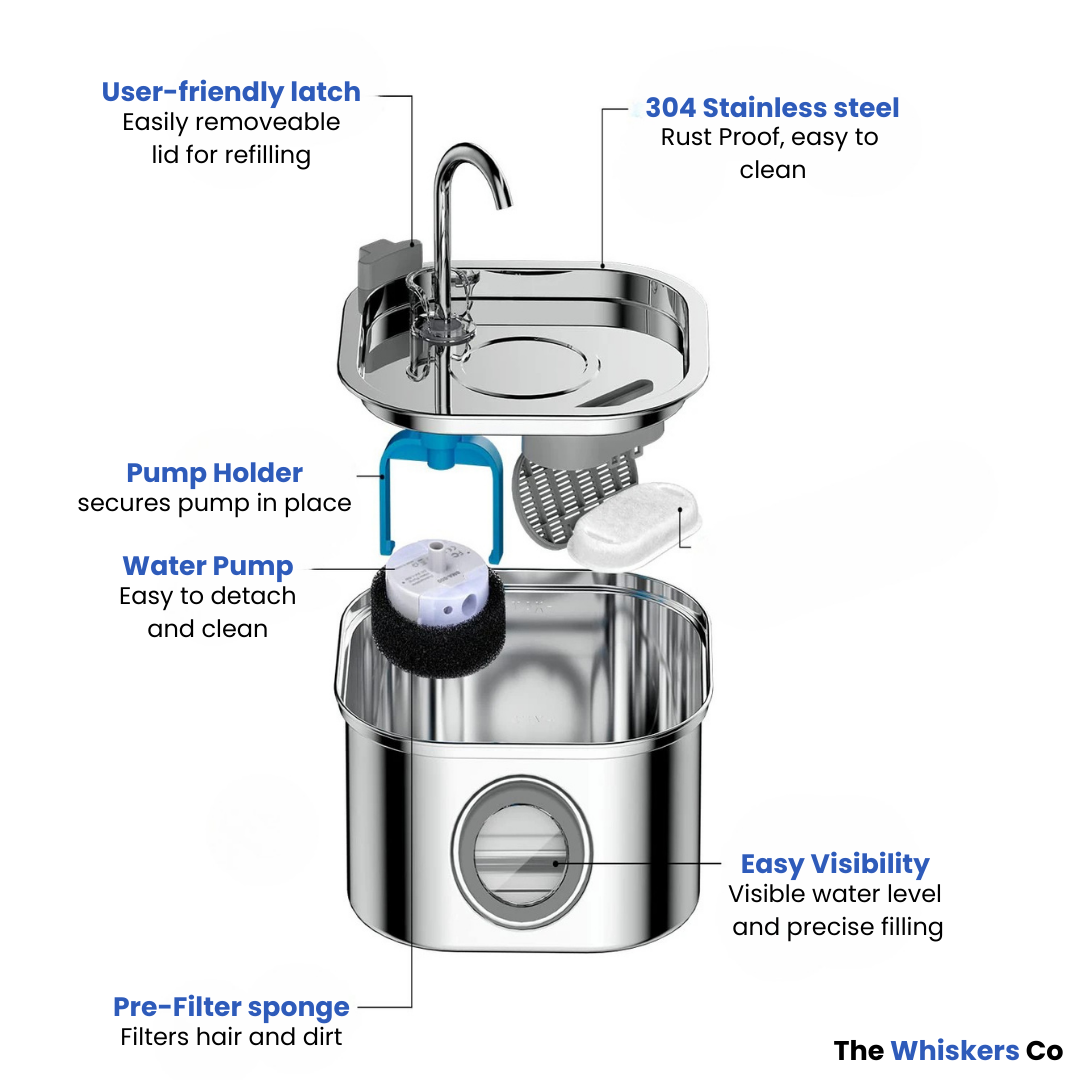 User-friendly latch
Easily removeable lid for refilling

304 Stainless steel
Rust Proof, easy to clean

Pump Holder
secures pump in place

Water Pump
Easy to detach and clean

Easy Visibility
Visible water level and precise filling

Pre-Filter sponge
Filters hair and dirt

The Whiskers Co